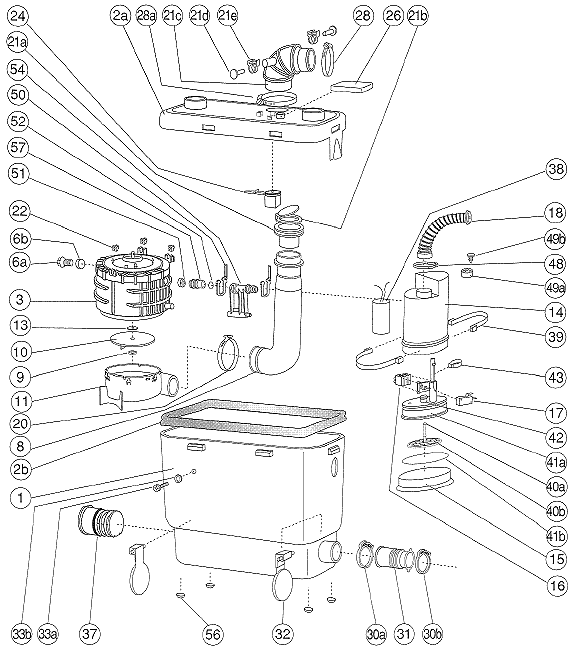 24
2a
28a
21c
21d
21e
28
26
21b
21a
54
50
52
57
51
22
6b
6a
3
13
10
9
11
20
8
2b
1
33b
33a
37
56
32
30a
31
30b
38
18
49b
48
49a
14
39
43
17
42
41a
40a
40b
41b
15
16